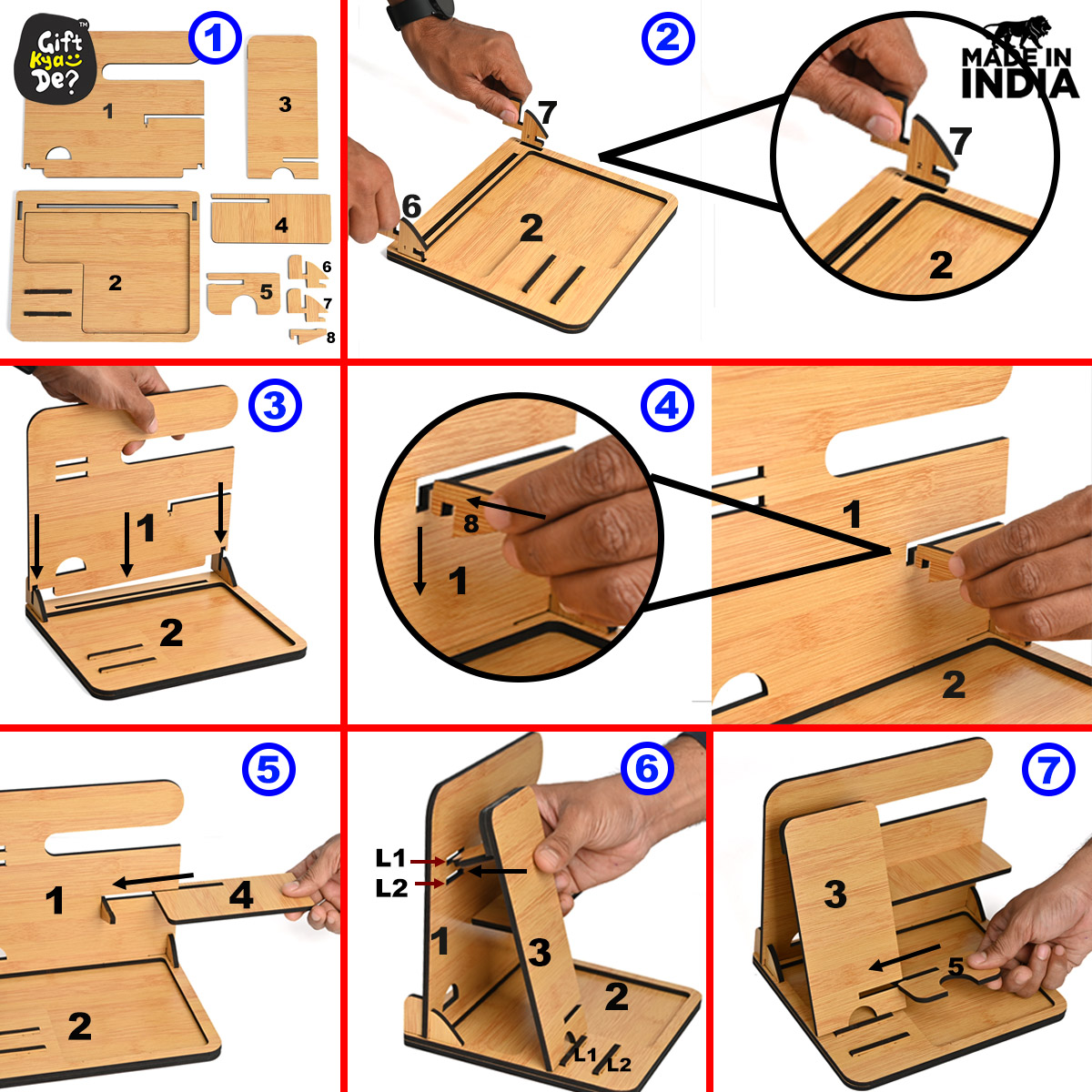 Gift Kya De? TM

1

1
3
4
2
5
6
7
8

2

7
6
2
7
2

MADE IN INDIA

3

1
2

4

8
1
1
2

5

1
4
2

6

L1
L2
1
3
2
L1
L2

7

3
5